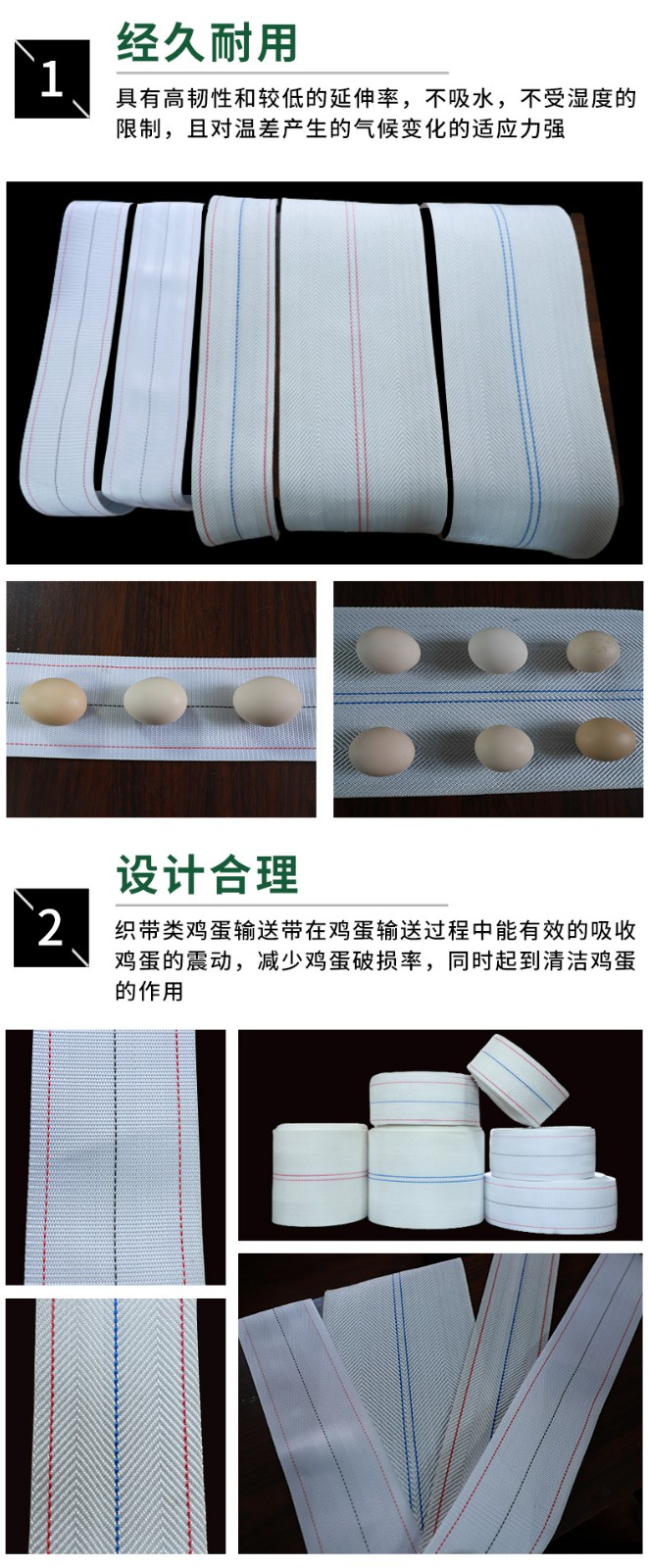 1

经久耐用

具有高韧性和较低的延伸率，不吸水，不受湿度的限制，且对温差产生的气候变化的适应力强

2

设计合理

织带类鸡蛋输送带在鸡蛋输送过程中能有效的吸收鸡蛋的震动，减少鸡蛋破损率，同时起到清洁鸡蛋的作用